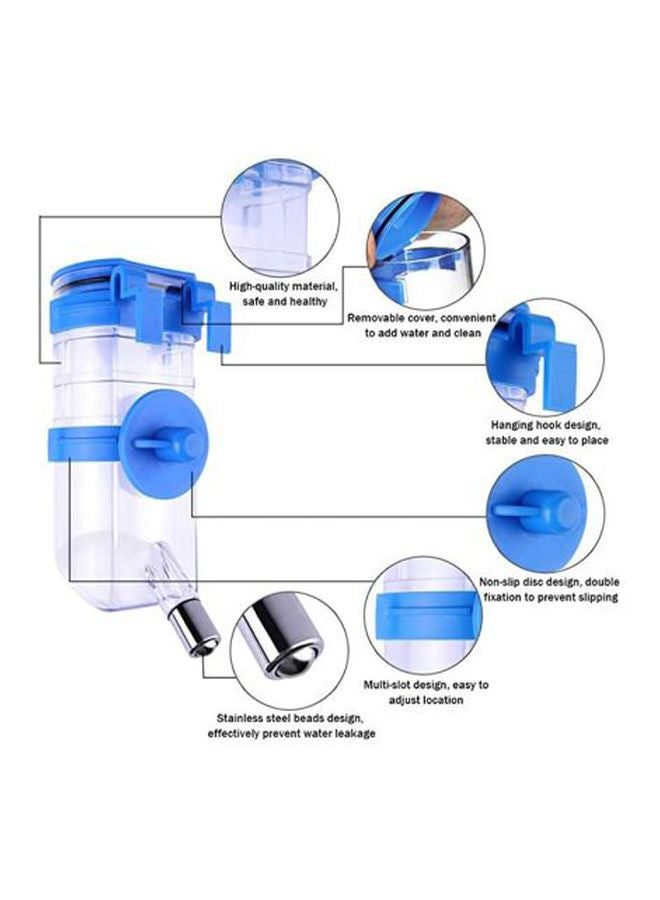 High-quality material, safe and healthy

Removable cover, convenient to add water and clean

Hanging hook design, stable and easy to place

Non-slip disc design, double fixation to prevent slipping

Multi-slot design, easy to adjust location

Stainless steel beads design, effectively prevent water leakage