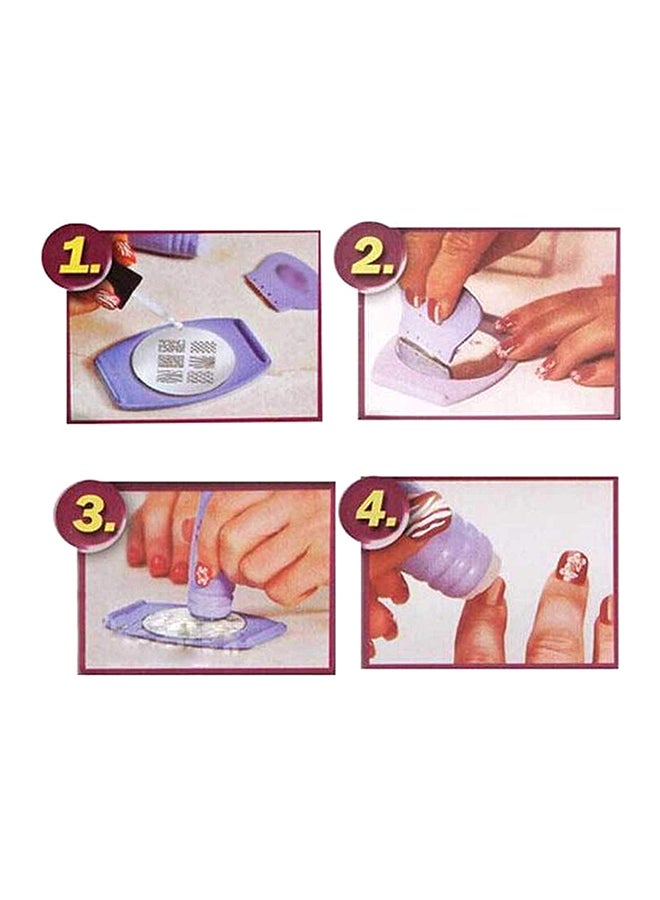 1.

2.

3.

4.