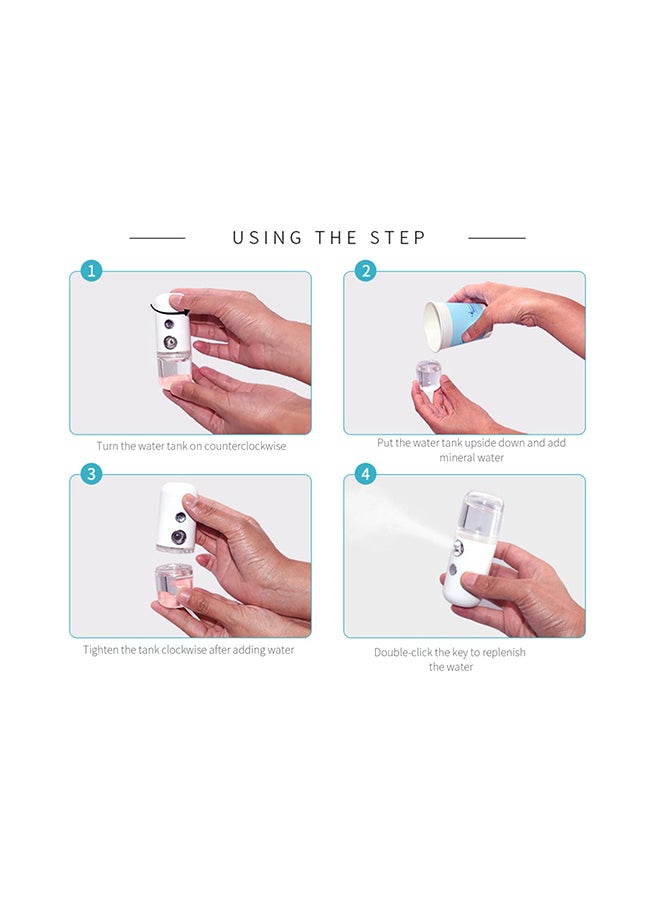 USING THE STEP

1

Turn the water tank on counterclockwise

2

Put the water tank upside down and add mineral water

3

Tighten the tank clockwise after adding water

4

Double-click the key to replenish the water