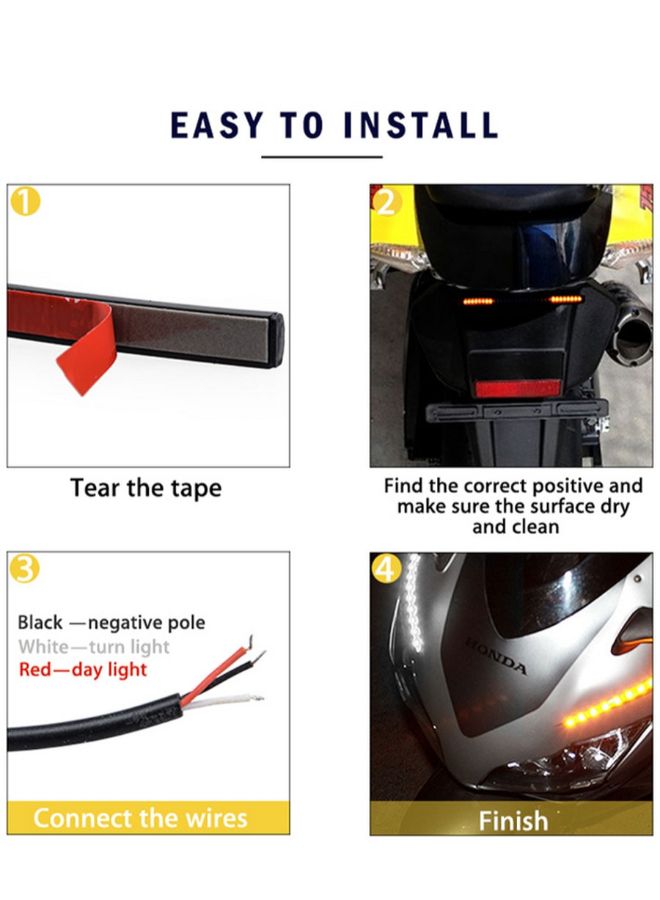 EASY TO INSTALL

1

Tear the tape

2

Find the correct positive and make sure the surface dry and clean

3

Black —negative pole
White—turn light
Red—day light

Connect the wires

4

HONDA

Finish