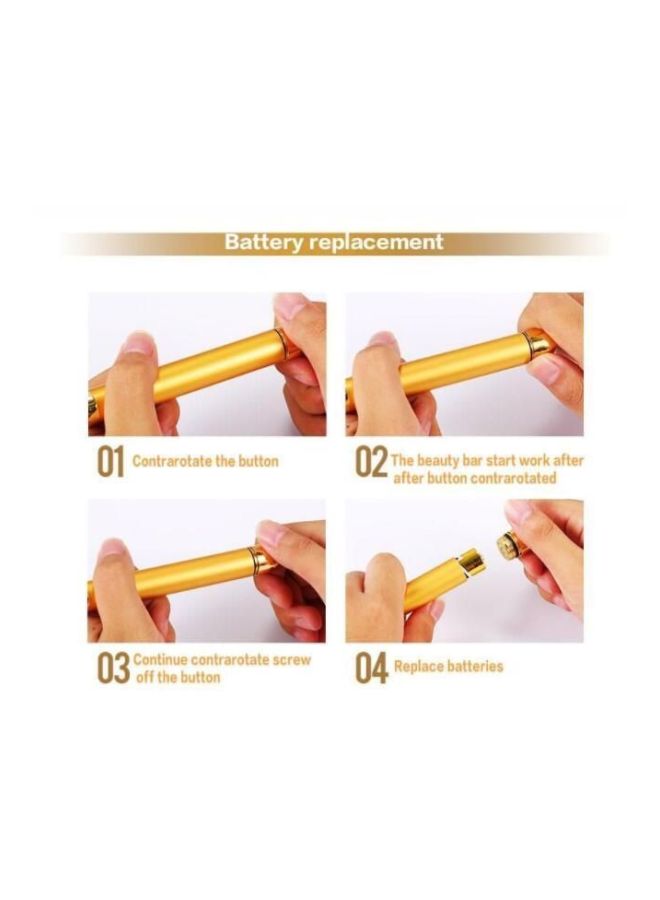 Battery replacement

01 Contrarotate the button

02 The beauty bar start work after after button contrarotated

03 Continue contrarotate screw off the button

04 Replace batteries