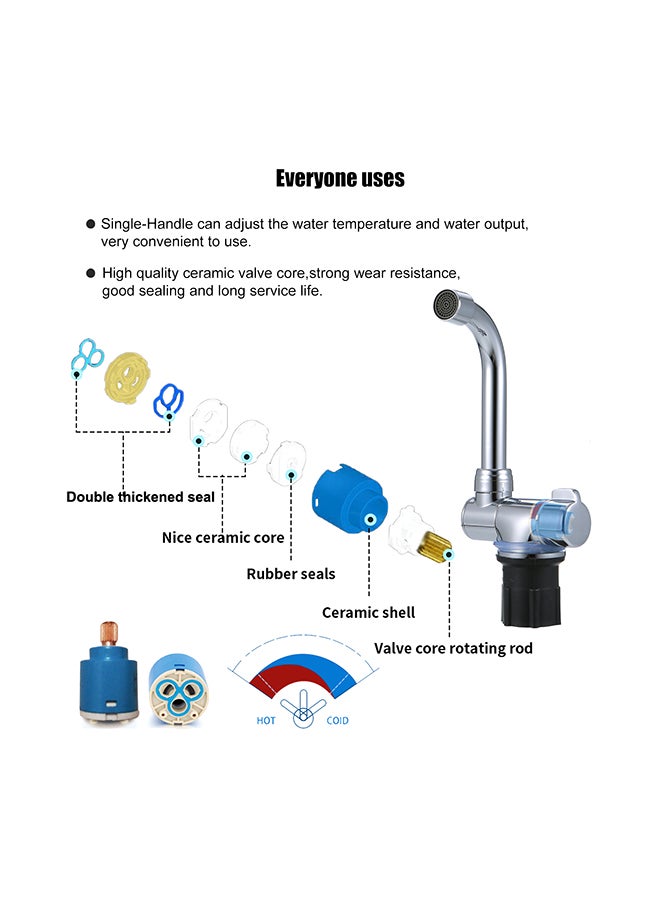 Everyone uses

● Single-Handle can adjust the water temperature and water output, very convenient to use.

● High quality ceramic valve core,strong wear resistance, good sealing and long service life.

Double thickened seal

Nice ceramic core

Rubber seals

Ceramic shell

Valve core rotating rod

HOT

COlD