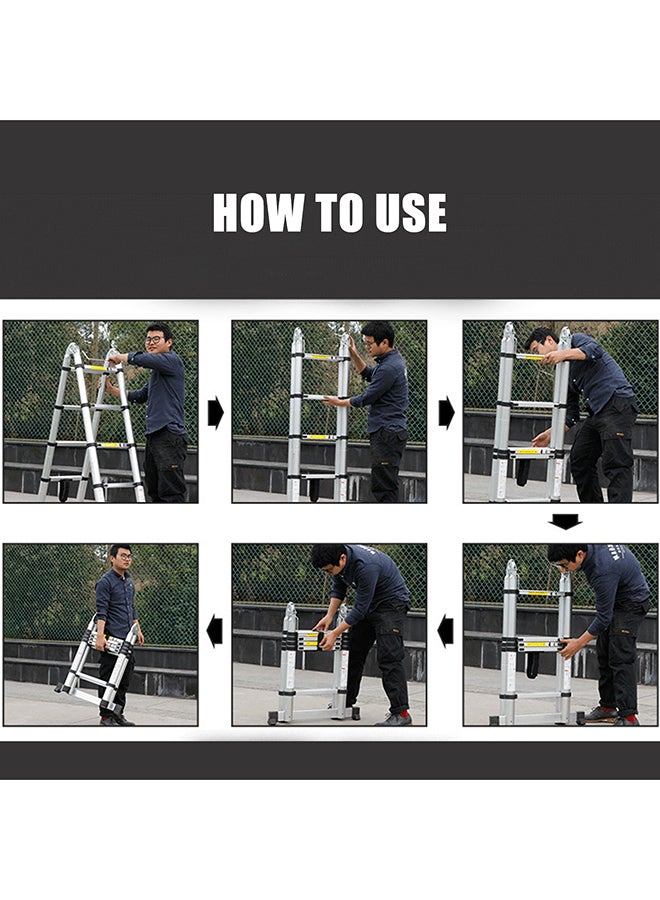 HOW TO USE