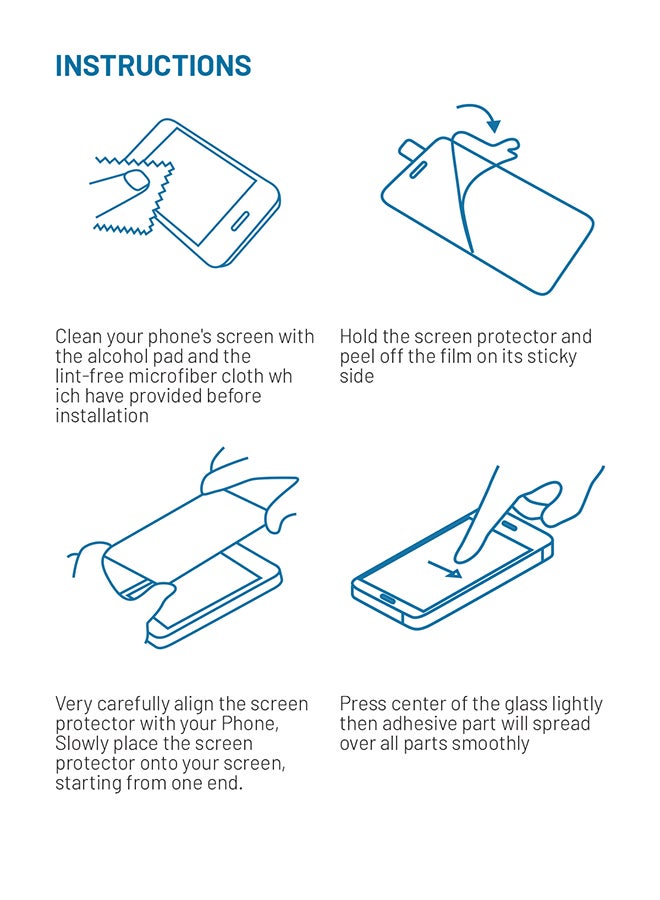 INSTRUCTIONS

Clean your phone's screen with the alcohol pad and the lint-free microfiber cloth wh ich have provided before installation

Hold the screen protector and peel off the film on its sticky side

Very carefully align the screen protector with your Phone, Slowly place the screen protector onto your screen, starting from one end.

Press center of the glass lightly then adhesive part will spread over all parts smoothly