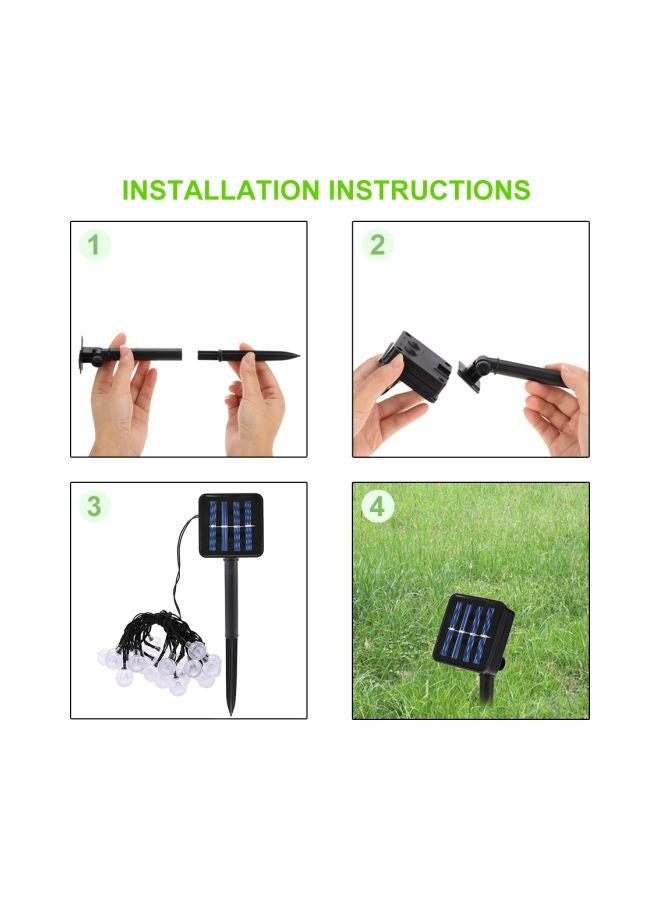 INSTALLATION INSTRUCTIONS

1

2

3

4