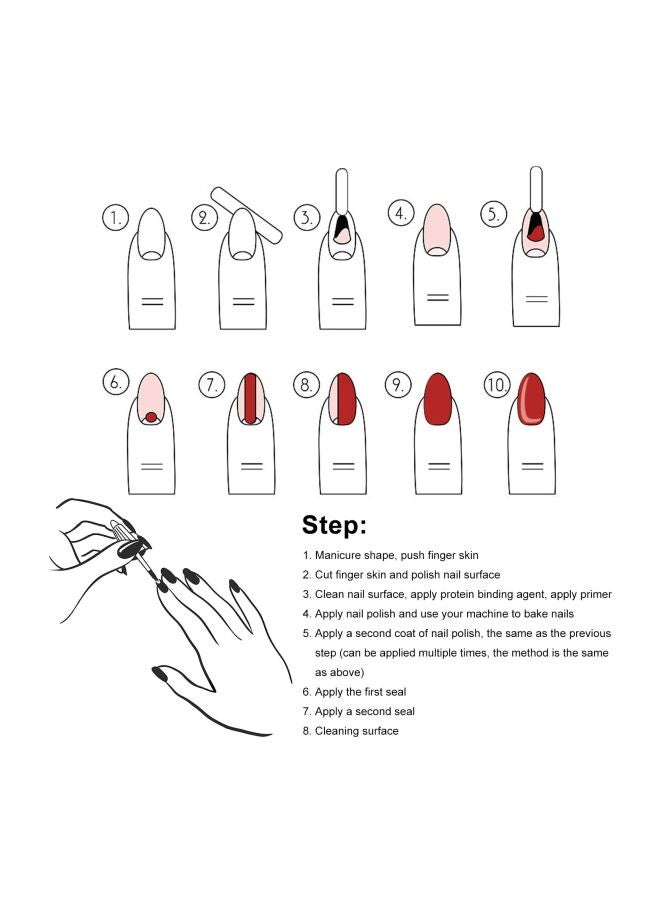 1. 2. 3. 4. 5.

6. 7. 8. 9. 10.

Step:

1. Manicure shape, push finger skin
2. Cut finger skin and polish nail surface
3. Clean nail surface, apply protein binding agent, apply primer
4. Apply nail polish and use your machine to bake nails
5. Apply a second coat of nail polish, the same as the previous step (can be applied multiple times, the method is the same as above)
6. Apply the first seal
7. Apply a second seal
8. Cleaning surface