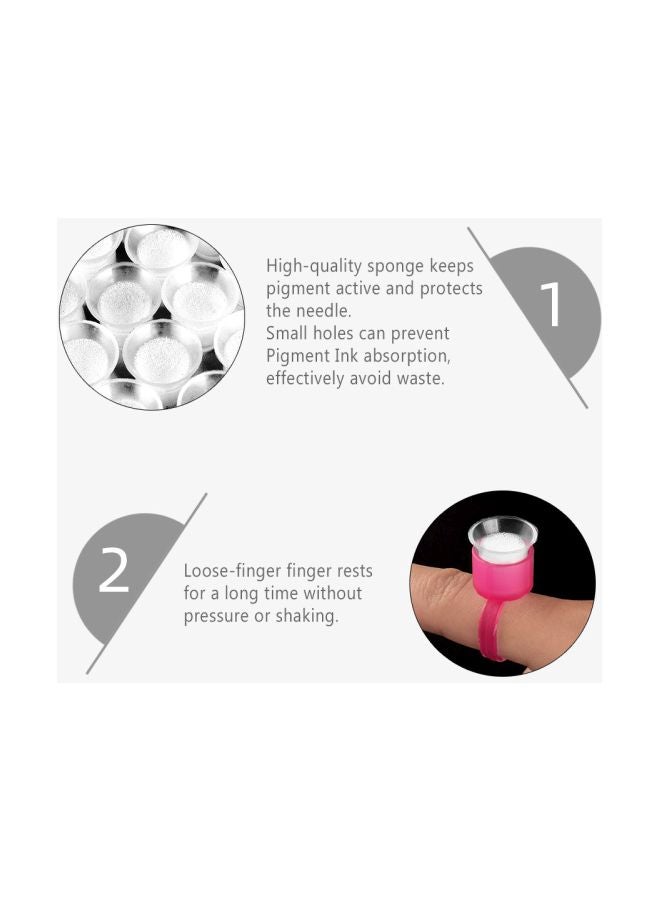 High-quality sponge keeps pigment active and protects the needle.
Small holes can prevent Pigment Ink absorption, effectively avoid waste.

1

2

Loose-finger finger rests for a long time without pressure or shaking.