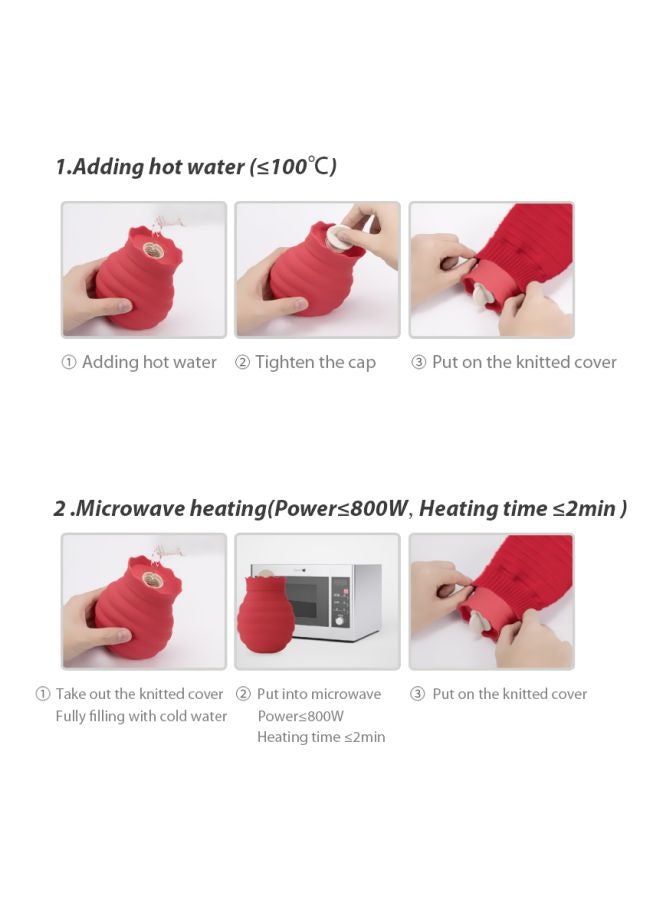 1.Adding hot water (≤100℃)

① Adding hot water ② Tighten the cap ③ Put on the knitted cover

2 .Microwave heating(Power≤800W, Heating time ≤2min )

① Take out the knitted cover Fully filling with cold water

② Put into microwave Power≤800W Heating time ≤2min

③ Put on the knitted cover