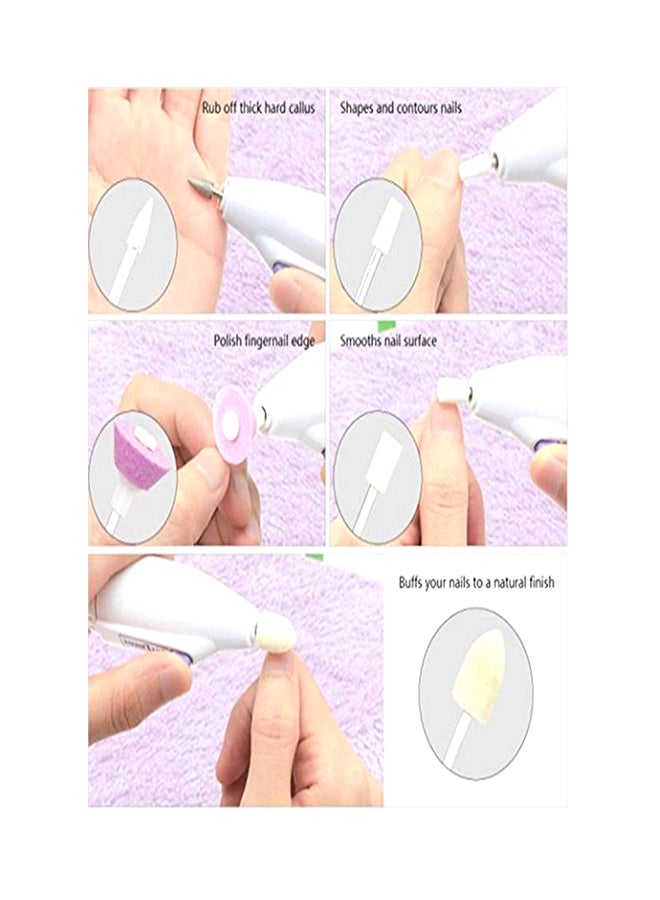 Rub off thick hard callus

Shapes and contours nails

Polish fingernail edge

Smooths nail surface

Buffs your nails to a natural finish