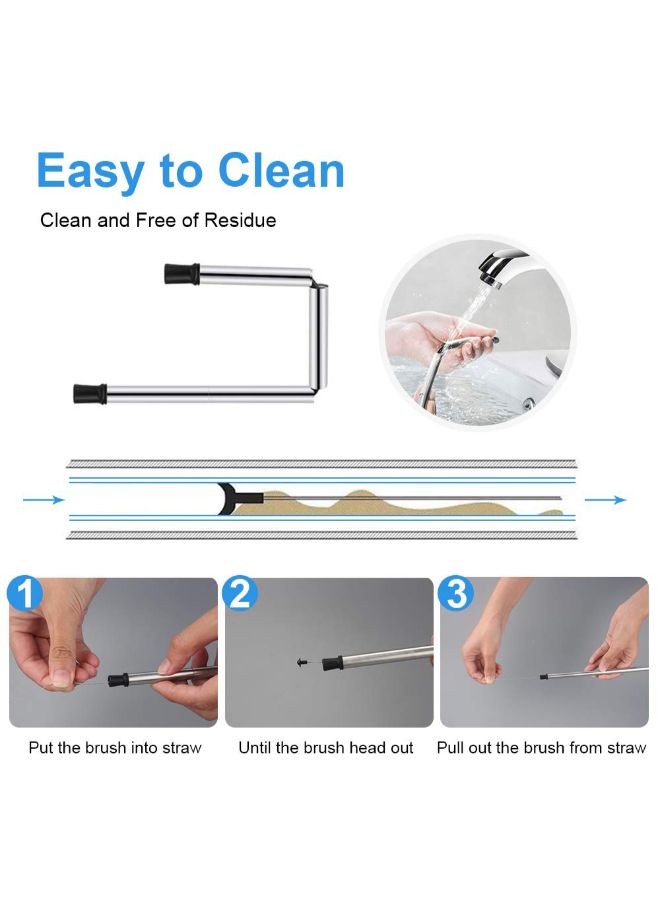 Easy to Clean

Clean and Free of Residue

1

Put the brush into straw

2

Until the brush head out

3

Pull out the brush from straw