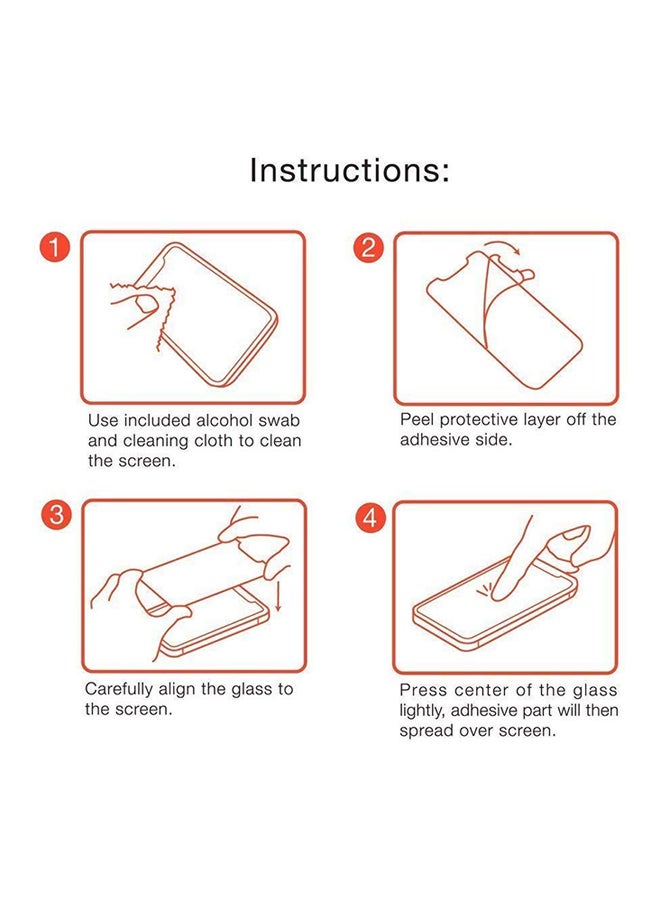 Instructions:

1

Use included alcohol swab and cleaning cloth to clean the screen.

2

Peel protective layer off the adhesive side.

3

Carefully align the glass to the screen.

4

Press center of the glass lightly, adhesive part will then spread over screen.