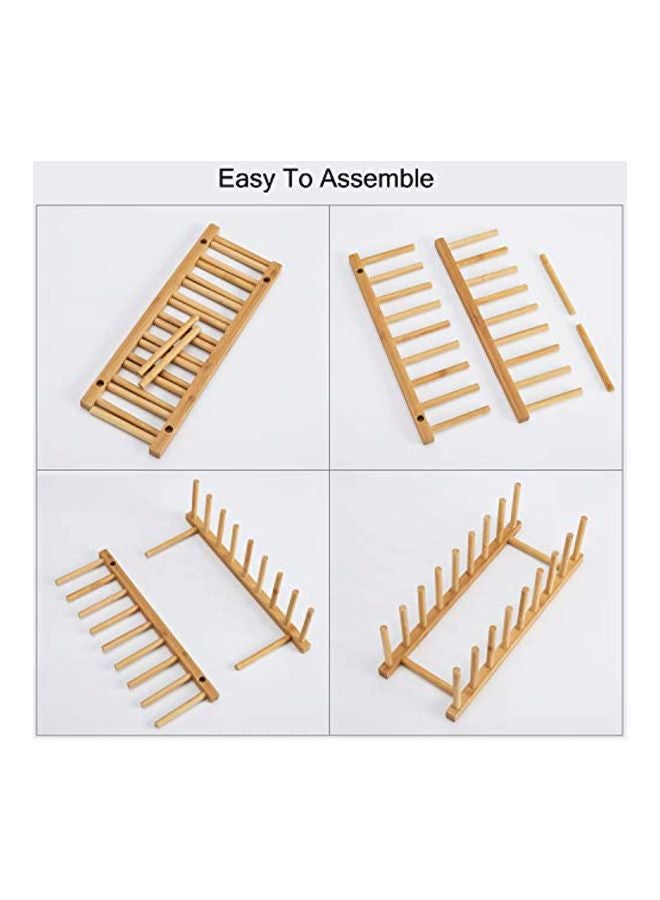 Easy To Assemble