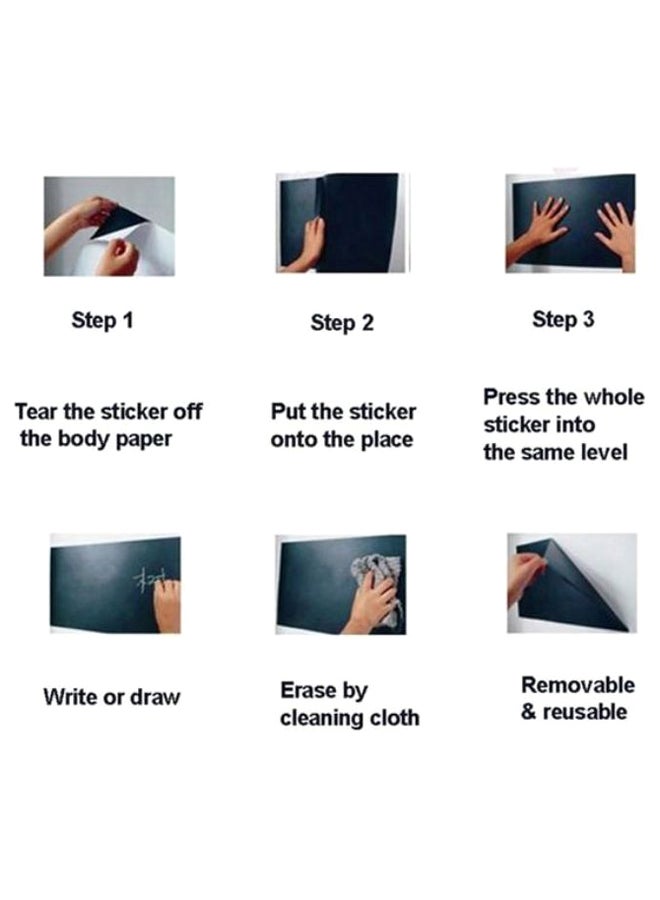 Step 1

Tear the sticker off the body paper

Step 2

Put the sticker onto the place

Step 3

Press the whole sticker into the same level

Write or draw

Erase by cleaning cloth

Removable & reusable