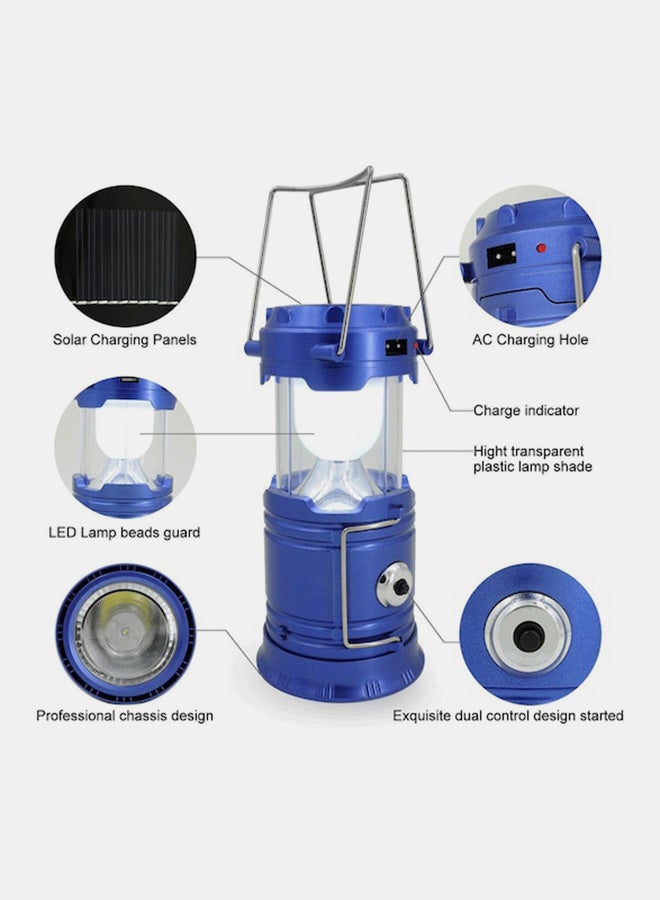 Solar Charging Panels

AC Charging Hole

Charge indicator

Hight transparent plastic lamp shade

LED Lamp beads guard

Professional chassis design

Exquisite dual control design started