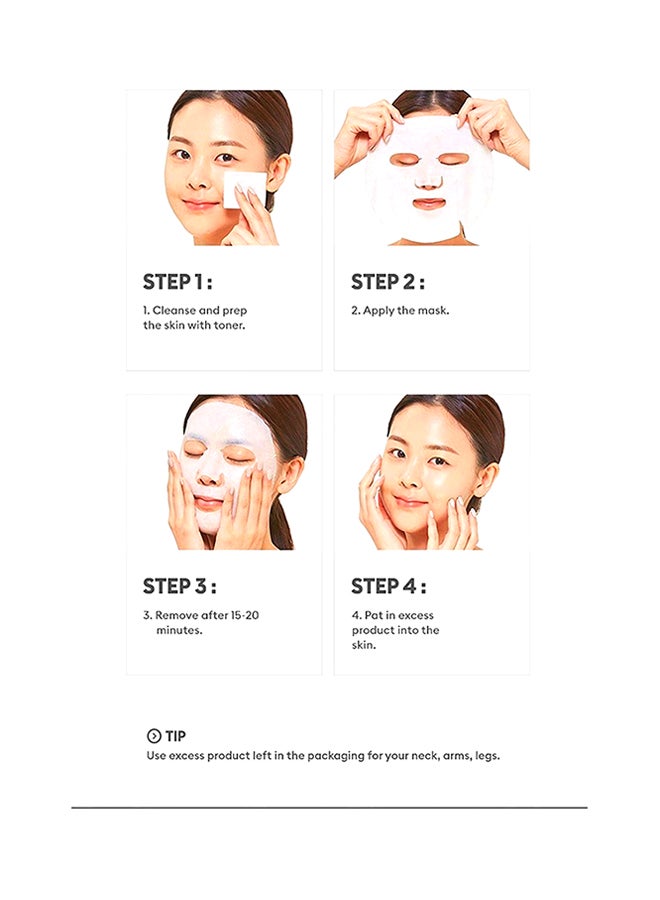 STEP 1 :

1. Cleanse and prep the skin with toner.

STEP 2 :

2. Apply the mask.

STEP 3 :

3. Remove after 15-20 minutes.

STEP 4 :

4. Pat in excess product into the skin.

TIP

Use excess product left in the packaging for your neck, arms, legs.