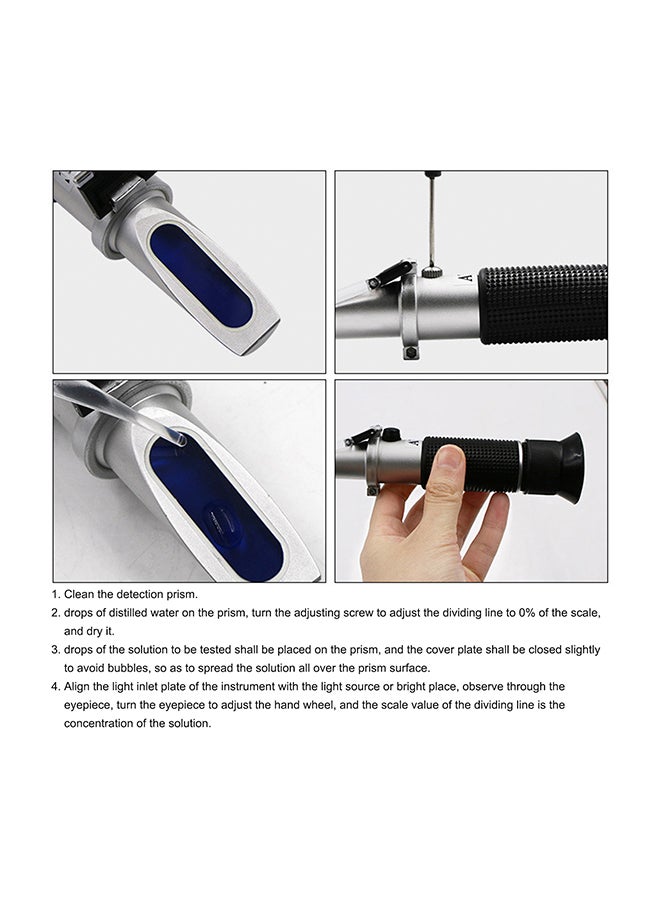 1. Clean the detection prism.

2. drops of distilled water on the prism, turn the adjusting screw to adjust the dividing line to 0% of the scale, and dry it.

3. drops of the solution to be tested shall be placed on the prism, and the cover plate shall be closed slightly to avoid bubbles, so as to spread the solution all over the prism surface.

4. Align the light inlet plate of the instrument with the light source or bright place, observe through the eyepiece, turn the eyepiece to adjust the hand wheel, and the scale value of the dividing line is the concentration of the solution.