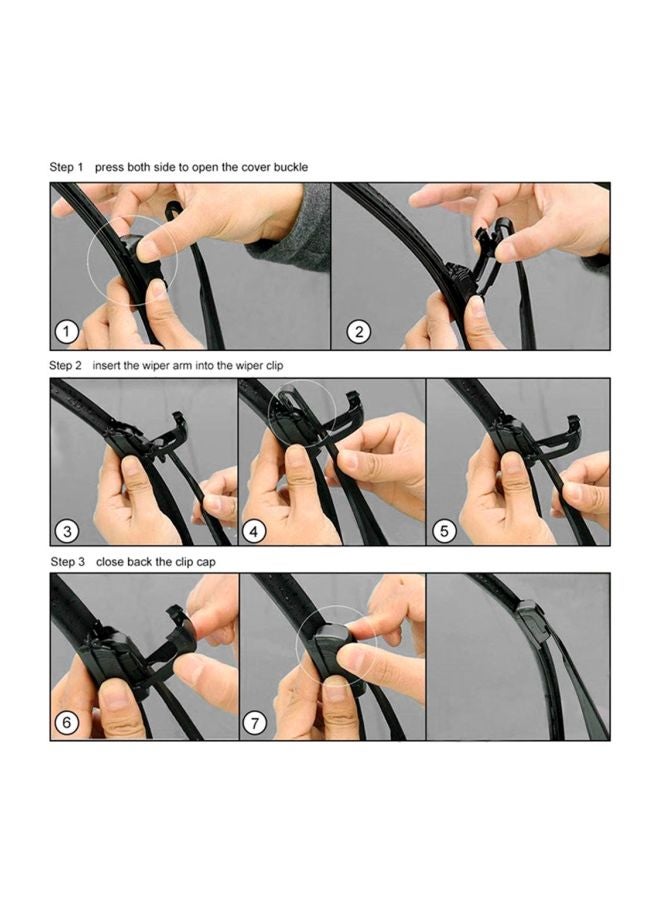 Step 1 press both side to open the cover buckle

1

2

Step 2 insert the wiper arm into the wiper clip

3

4

5

Step 3 close back the clip cap

6

7