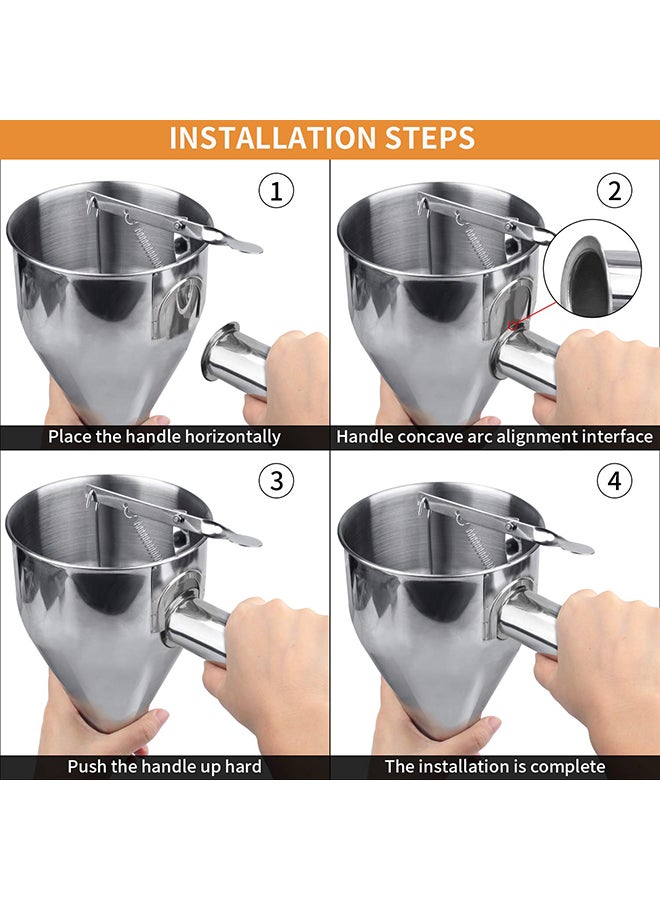 INSTALLATION STEPS

1

Place the handle horizontally

2

Handle concave arc alignment interface

3

Push the handle up hard

4

The installation is complete