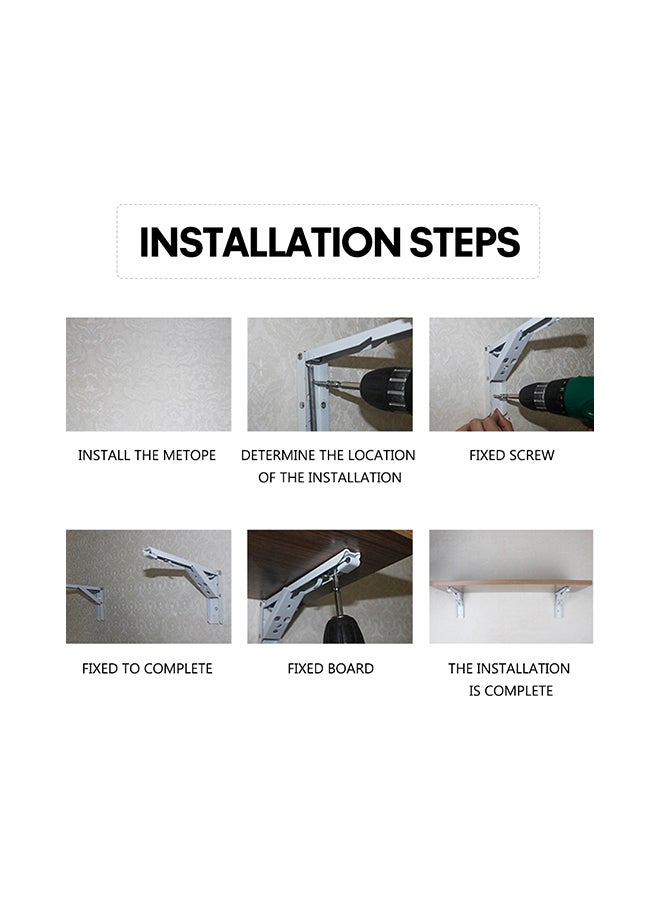 INSTALLATION STEPS

INSTALL THE METOPE

DETERMINE THE LOCATION OF THE INSTALLATION

FIXED SCREW

FIXED TO COMPLETE

FIXED BOARD

THE INSTALLATION IS COMPLETE