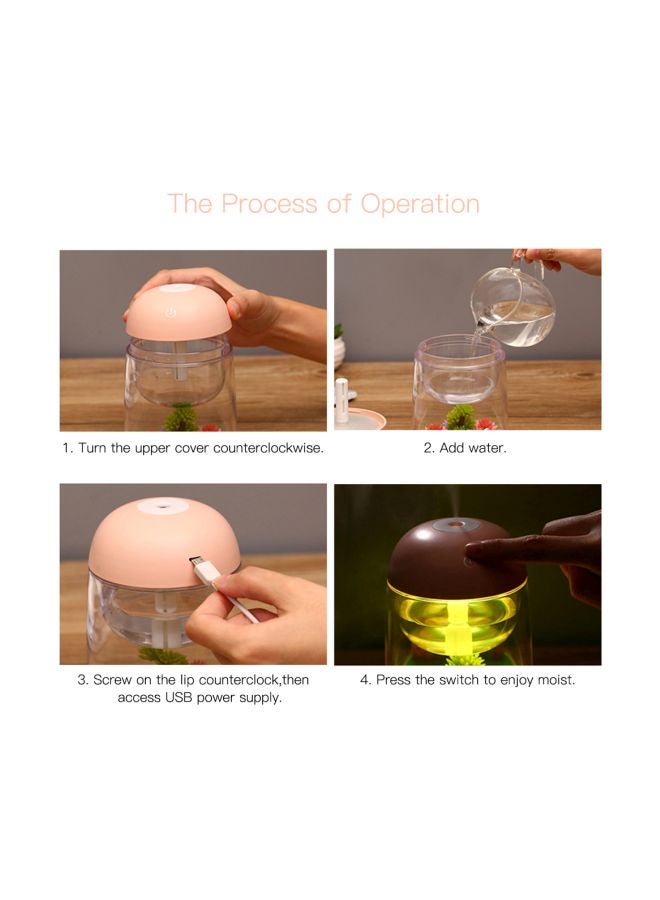 The Process of Operation

1. Turn the upper cover counterclockwise.

2. Add water.

3. Screw on the lip counterclock,then access USB power supply.

4. Press the switch to enjoy moist.