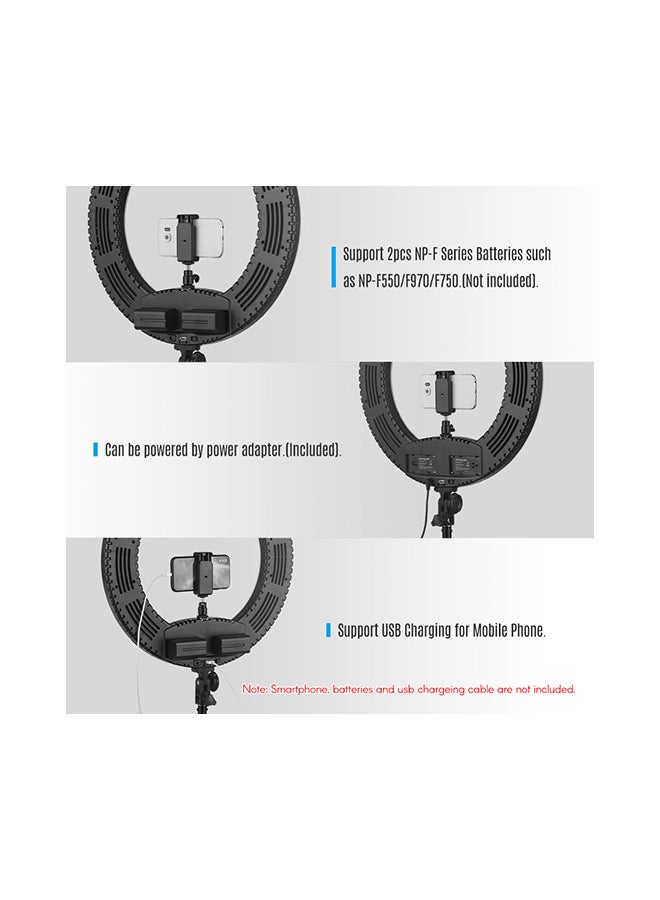 Support 2pcs NP-F Series Batteries such as NP-F550/F970/F750.(Not included).

Can be powered by power adapter.(Included).

Support USB Charging for Mobile Phone.

Note: Smartphone, batteries and usb chargeing cable are not included.