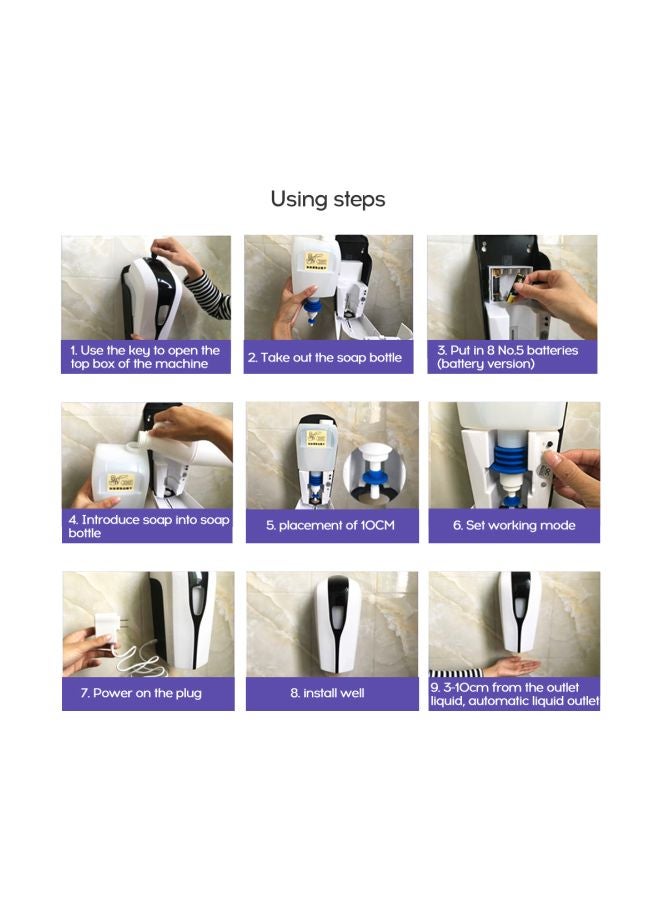 Using steps

1. Use the key to open the top box of the machine

2. Take out the soap bottle

3. Put in 8 No.5 batteries (battery version)

4. Introduce soap into soap bottle

5. placement of 10CM

6. Set working mode

7. Power on the plug

8. install well

9. 3-10cm from the outlet liquid, automatic liquid outlet