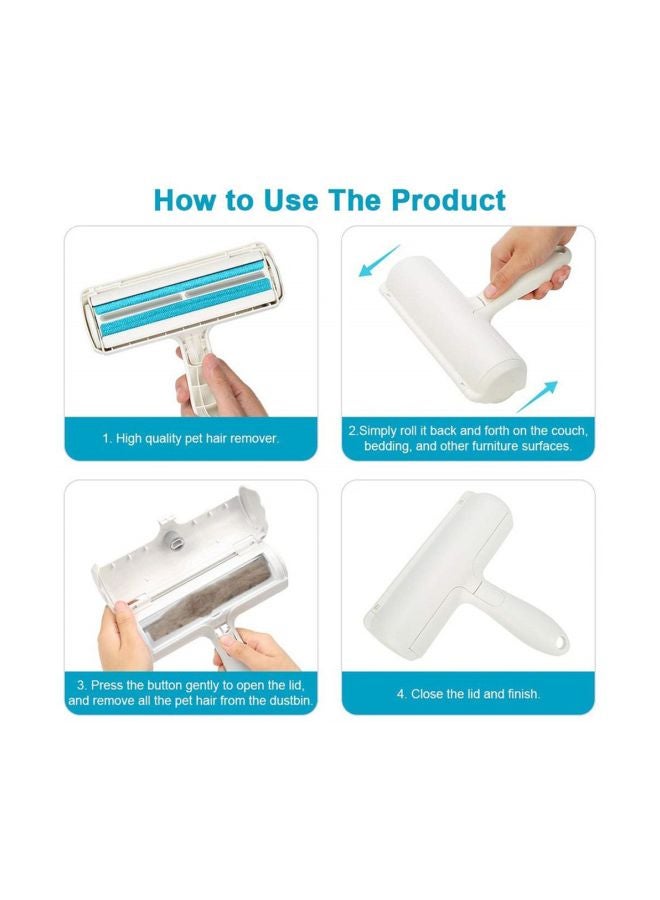 How to Use The Product

1. High quality pet hair remover.

2.Simply roll it back and forth on the couch, bedding, and other furniture surfaces.

3. Press the button gently to open the lid, and remove all the pet hair from the dustbin.

4. Close the lid and finish.