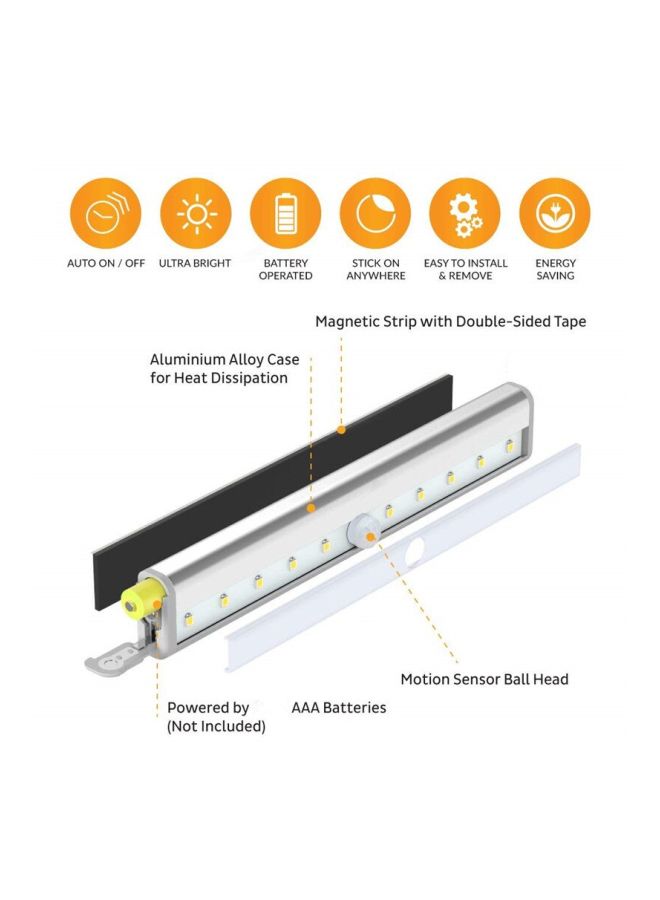 AUTO ON / OFF
ULTRA BRIGHT
BATTERY OPERATED
STICK ON ANYWHERE
EASY TO INSTALL & REMOVE
ENERGY SAVING

Magnetic Strip with Double-Sided Tape

Aluminium Alloy Case for Heat Dissipation

Motion Sensor Ball Head

Powered by AAA Batteries
(Not Included)