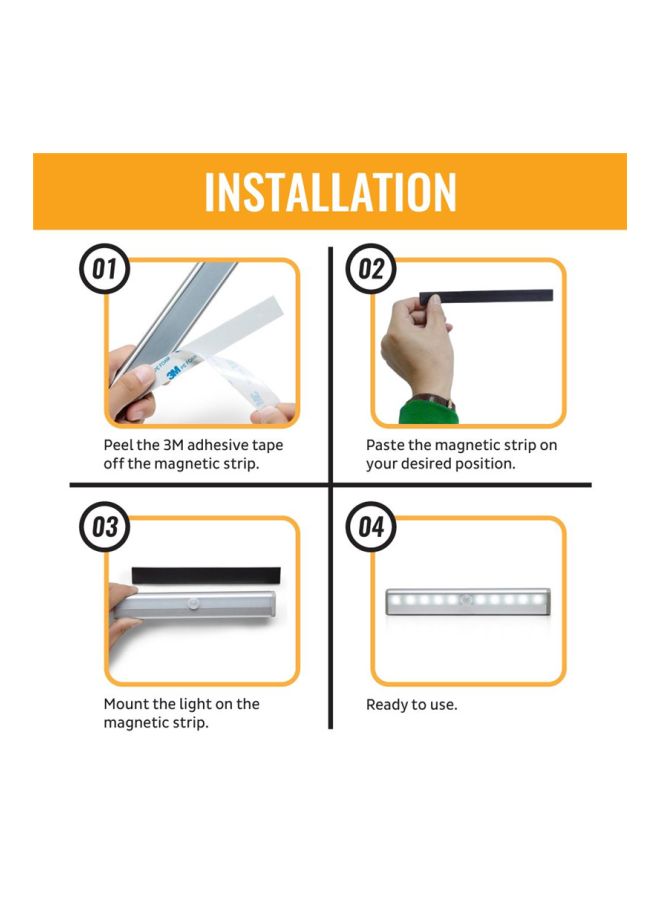 INSTALLATION

01

3M

Peel the 3M adhesive tape off the magnetic strip.

02

Paste the magnetic strip on your desired position.

03

Mount the light on the magnetic strip.

04

Ready to use.