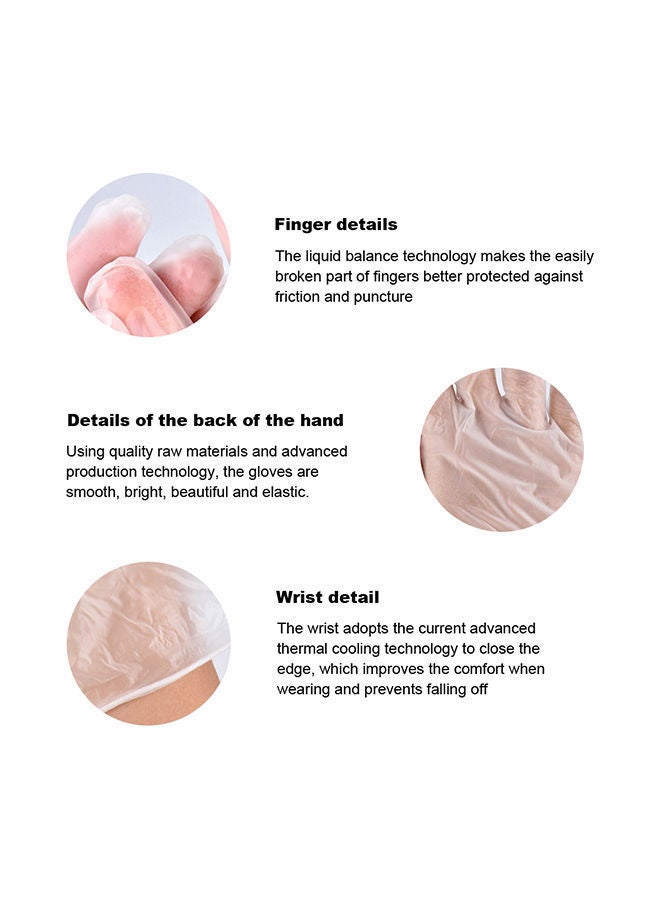 Finger details

The liquid balance technology makes the easily broken part of fingers better protected against friction and puncture

Details of the back of the hand

Using quality raw materials and advanced production technology, the gloves are smooth, bright, beautiful and elastic.

Wrist detail

The wrist adopts the current advanced thermal cooling technology to close the edge, which improves the comfort when wearing and prevents falling off