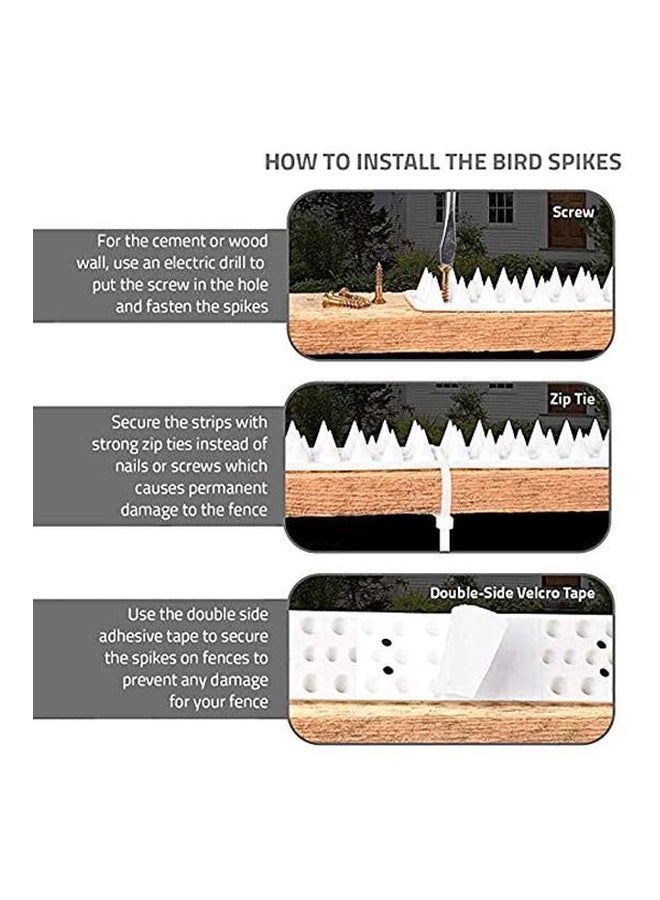 HOW TO INSTALL THE BIRD SPIKES

For the cement or wood wall, use an electric drill to put the screw in the hole and fasten the spikes

Screw

Secure the strips with strong zip ties instead of nails or screws which causes permanent damage to the fence

Zip Tie

Use the double side adhesive tape to secure the spikes on fences to prevent any damage for your fence

Double-Side Velcro Tape