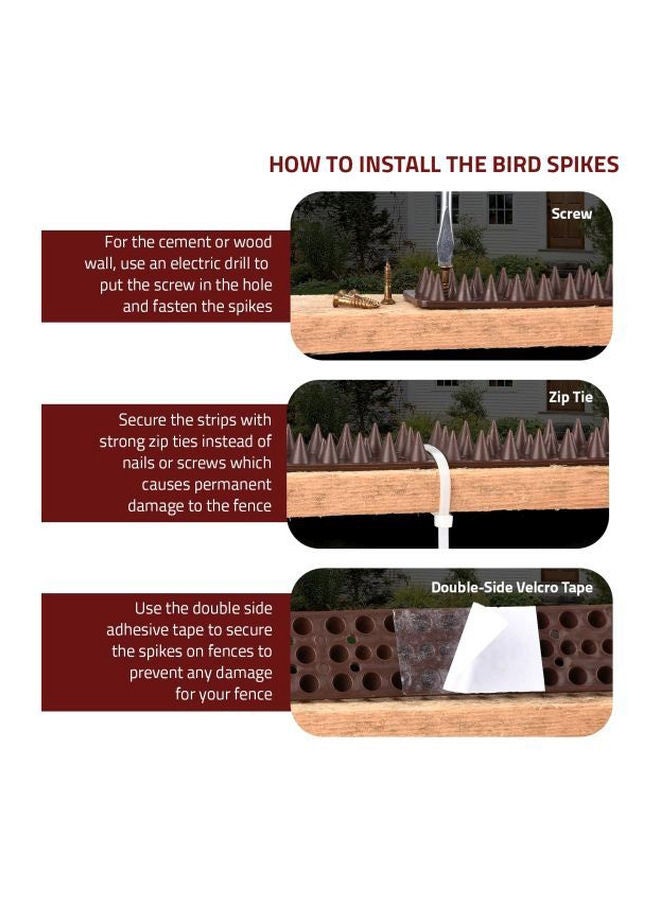 HOW TO INSTALL THE BIRD SPIKES

For the cement or wood wall, use an electric drill to put the screw in the hole and fasten the spikes

Screw

Secure the strips with strong zip ties instead of nails or screws which causes permanent damage to the fence

Zip Tie

Use the double side adhesive tape to secure the spikes on fences to prevent any damage for your fence

Double-Side Velcro Tape