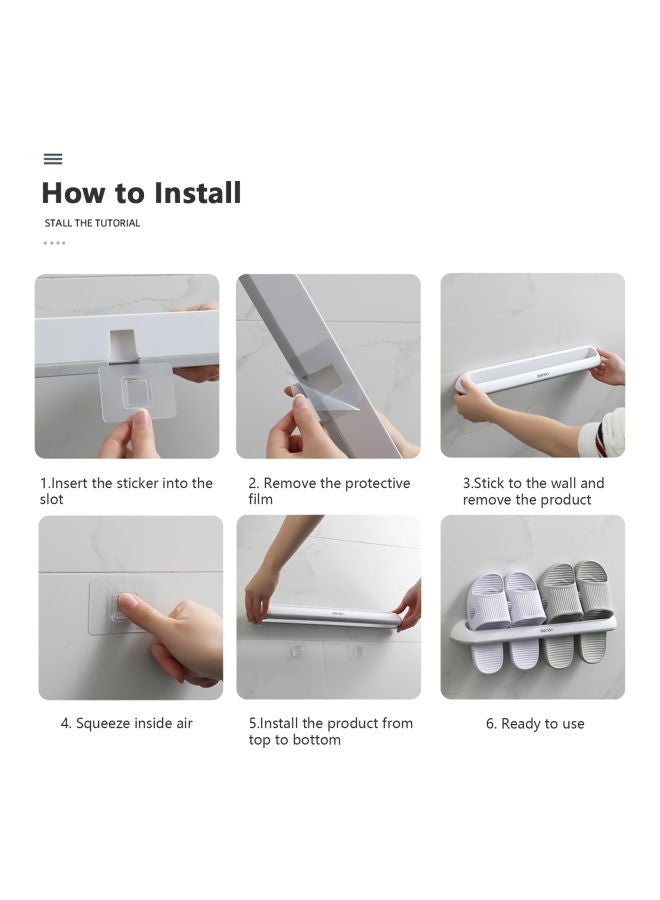 How to Install

STALL THE TUTORIAL

1.Insert the sticker into the slot

2. Remove the protective film

3.Stick to the wall and remove the product

4. Squeeze inside air

5.Install the product from top to bottom

6. Ready to use