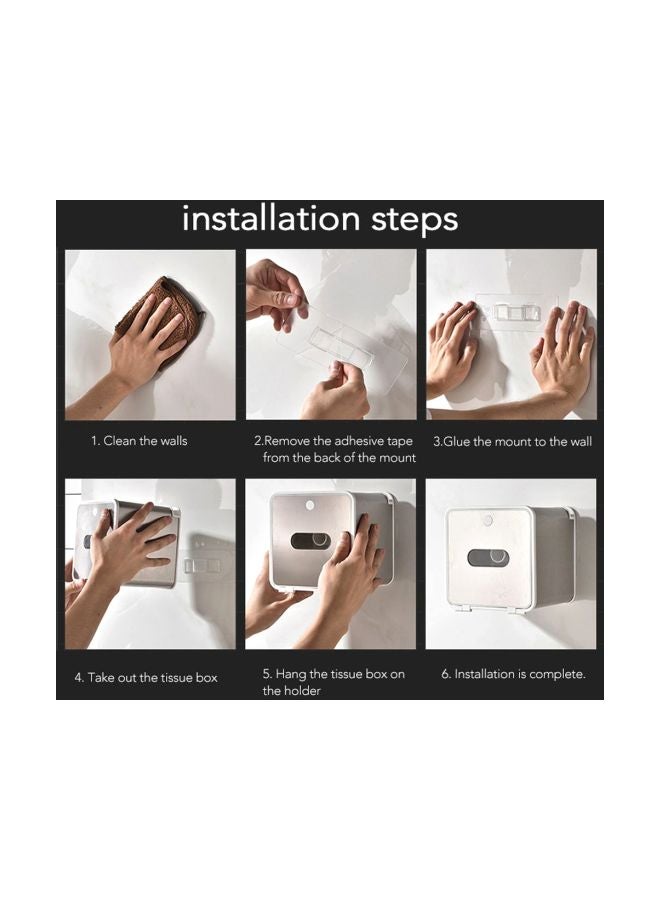 installation steps

1. Clean the walls

2.Remove the adhesive tape from the back of the mount

3.Glue the mount to the wall

4. Take out the tissue box

5. Hang the tissue box on the holder

6. Installation is complete.