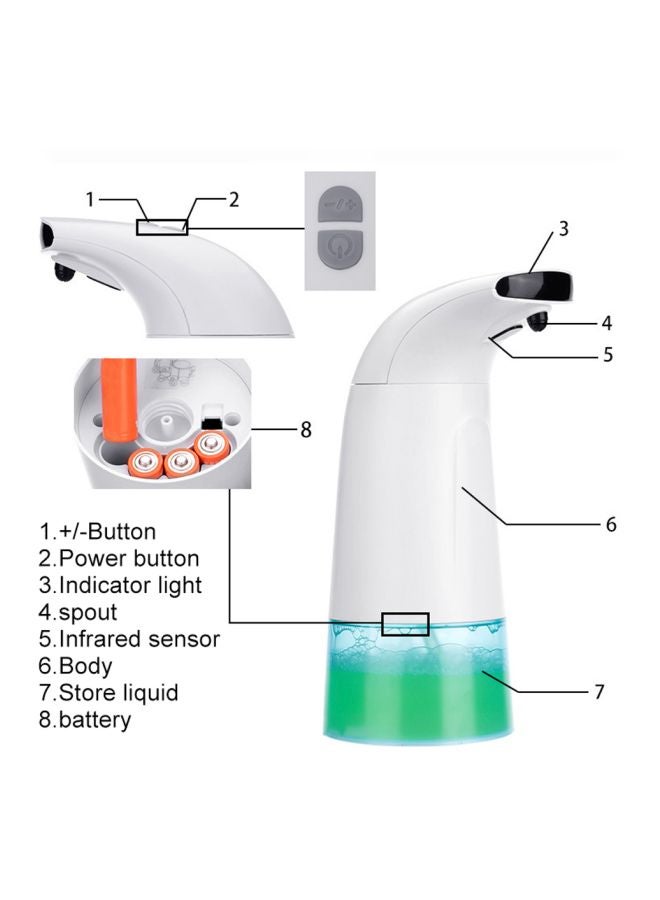 1
2
3
4
5
8
6
7
1.+/-Button
2.Power button
3.Indicator light
4.spout
5.Infrared sensor
6.Body
7.Store liquid
8.battery