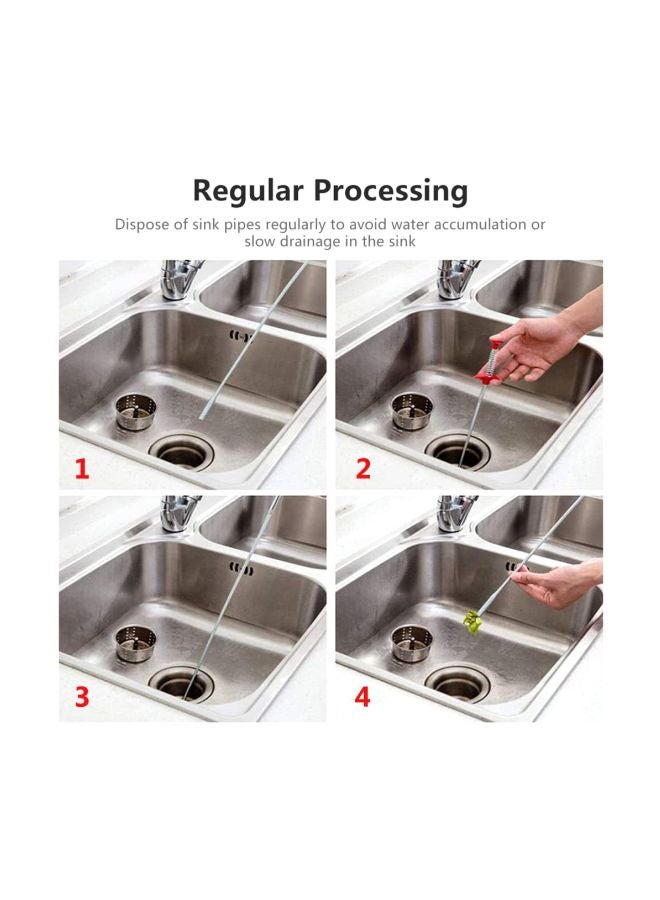 Regular Processing

Dispose of sink pipes regularly to avoid water accumulation or slow drainage in the sink

1

2

3

4