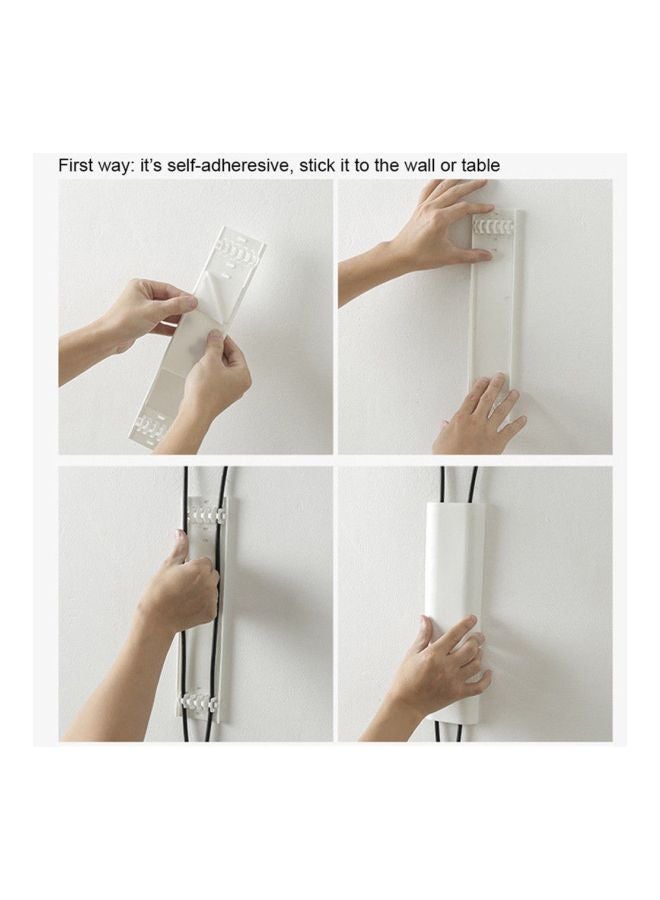 First way: it's self-adheresive, stick it to the wall or table