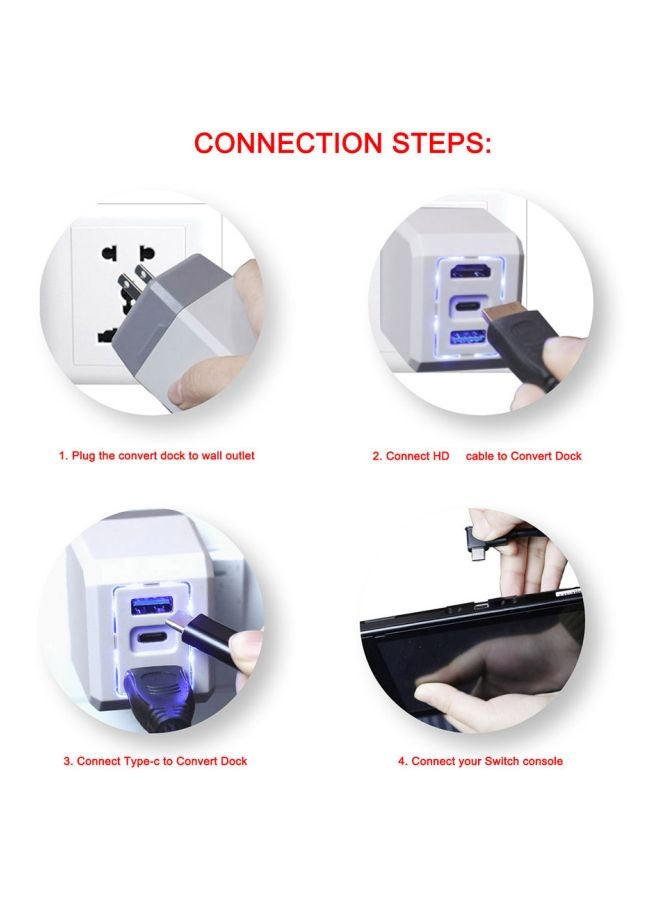 CONNECTION STEPS:

1. Plug the convert dock to wall outlet

2. Connect HD cable to Convert Dock

3. Connect Type-c to Convert Dock

4. Connect your Switch console