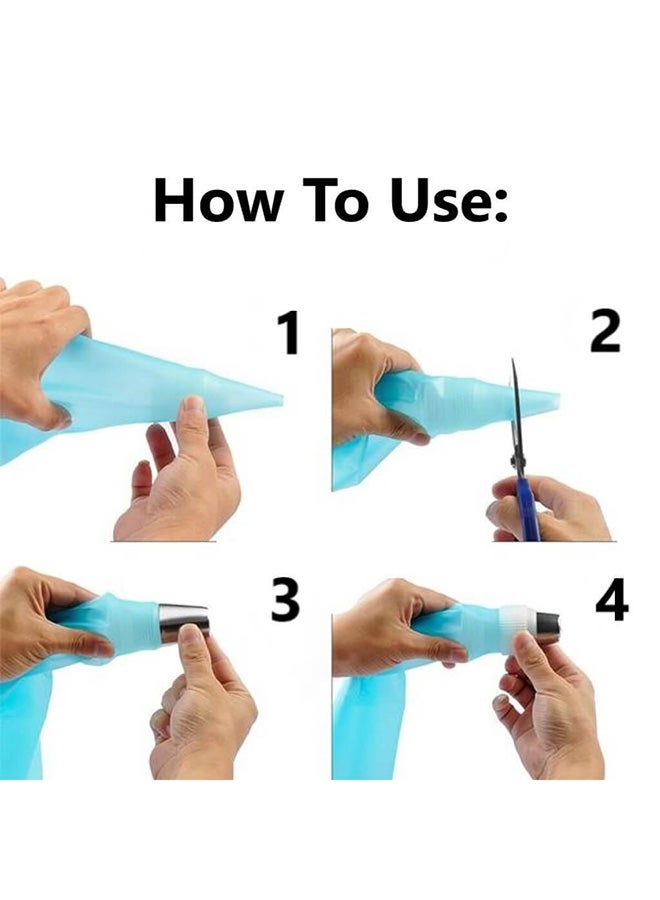 How To Use:

1

2

3

4