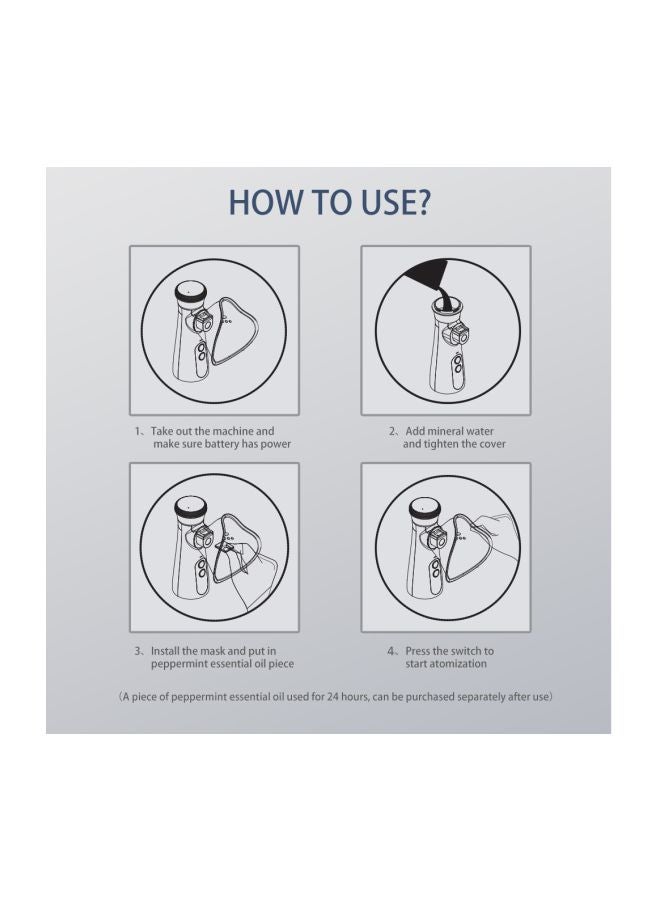 HOW TO USE?

1、Take out the machine and make sure battery has power

2、Add mineral water and tighten the cover

3、Install the mask and put in peppermint essential oil piece

4、Press the switch to start atomization

（A piece of peppermint essential oil used for 24 hours, can be purchased separately after use）