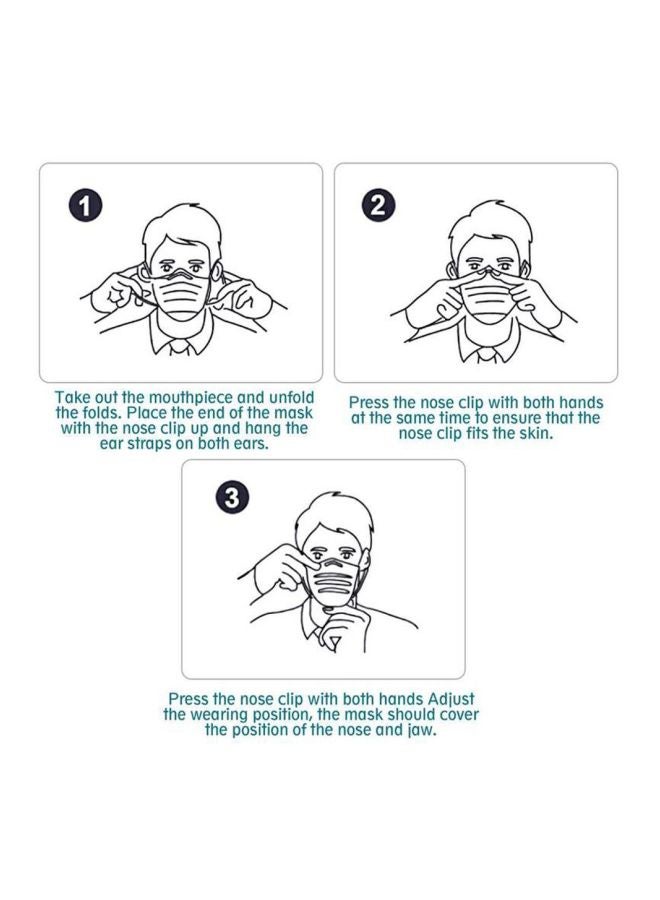 1

Take out the mouthpiece and unfold the folds. Place the end of the mask with the nose clip up and hang the ear straps on both ears.

2

Press the nose clip with both hands at the same time to ensure that the nose clip fits the skin.

3

Press the nose clip with both hands Adjust the wearing position, the mask should cover the position of the nose and jaw.