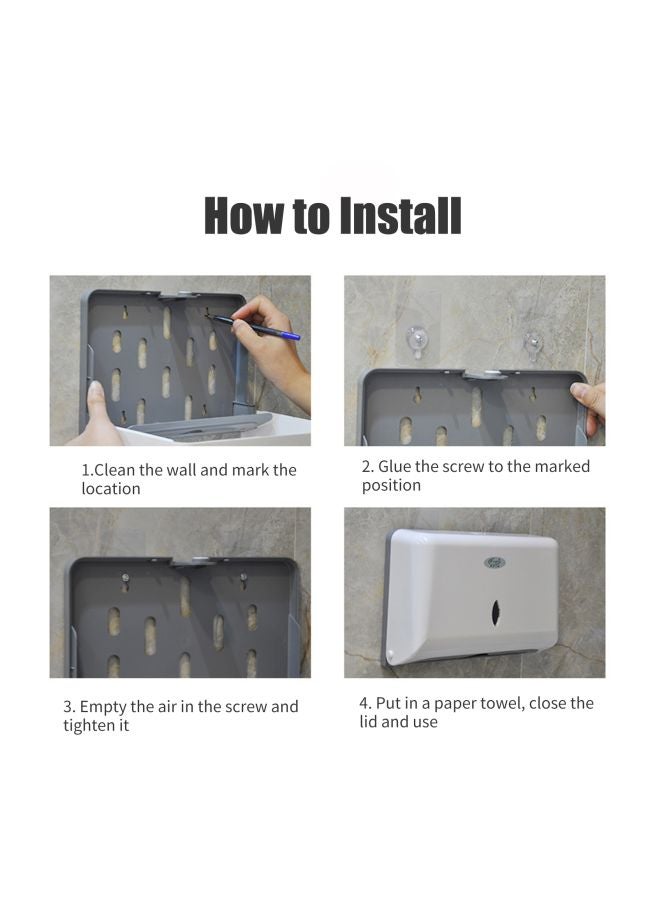 How to Install

1.Clean the wall and mark the location

2. Glue the screw to the marked position

3. Empty the air in the screw and tighten it

4. Put in a paper towel, close the lid and use