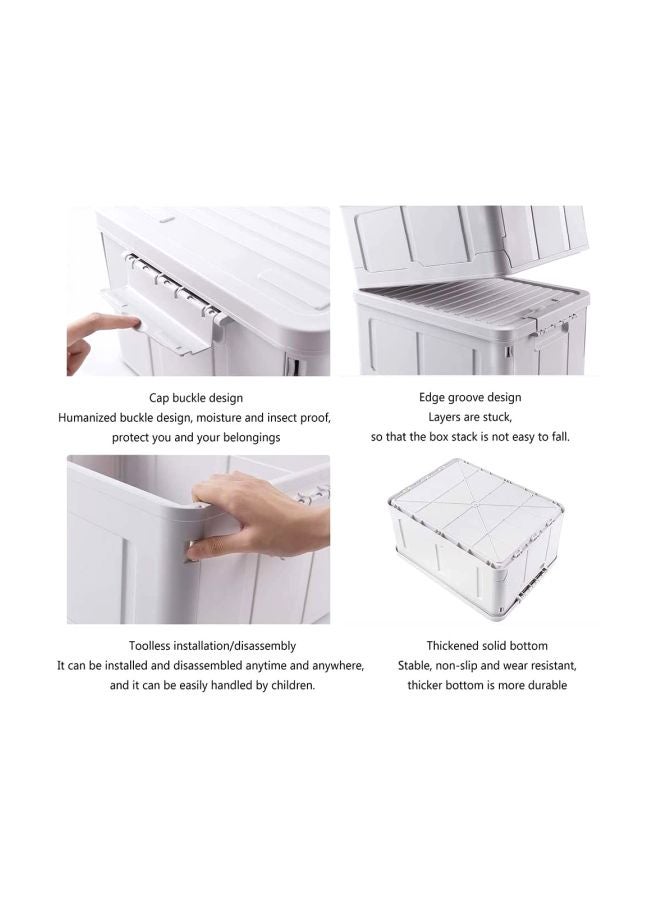 Cap buckle design
Humanized buckle design, moisture and insect proof, protect you and your belongings

Edge groove design
Layers are stuck, so that the box stack is not easy to fall.

Toolless installation/disassembly
It can be installed and disassembled anytime and anywhere, and it can be easily handled by children.

Thickened solid bottom
Stable, non-slip and wear resistant, thicker bottom is more durable