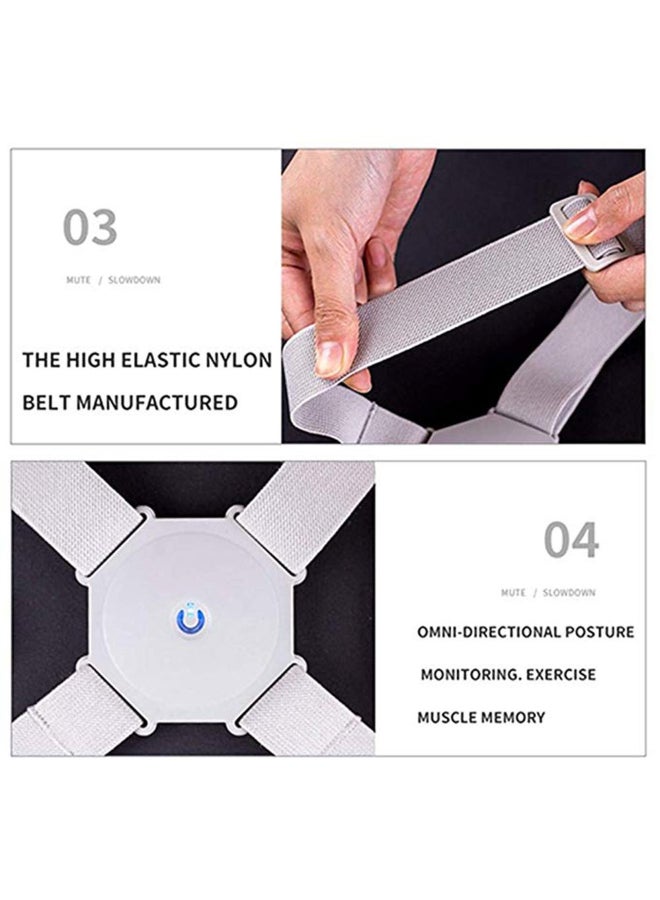 03

MUTE / SLOWDOWN

THE HIGH ELASTIC NYLON BELT MANUFACTURED

04

MUTE / SLOWDOWN

OMNI-DIRECTIONAL POSTURE MONITORING. EXERCISE MUSCLE MEMORY