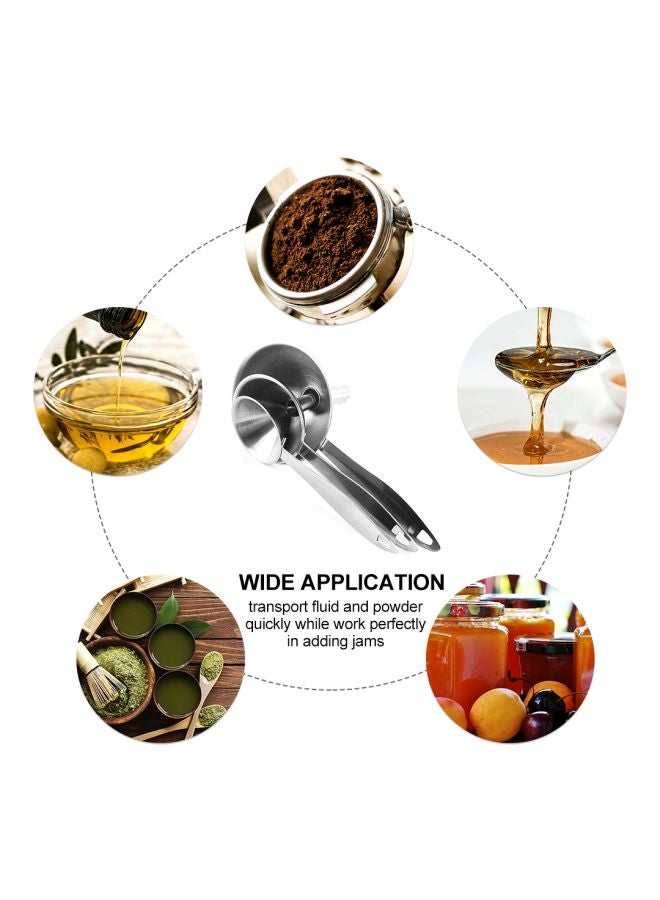 WIDE APPLICATION

transport fluid and powder quickly while work perfectly in adding jams