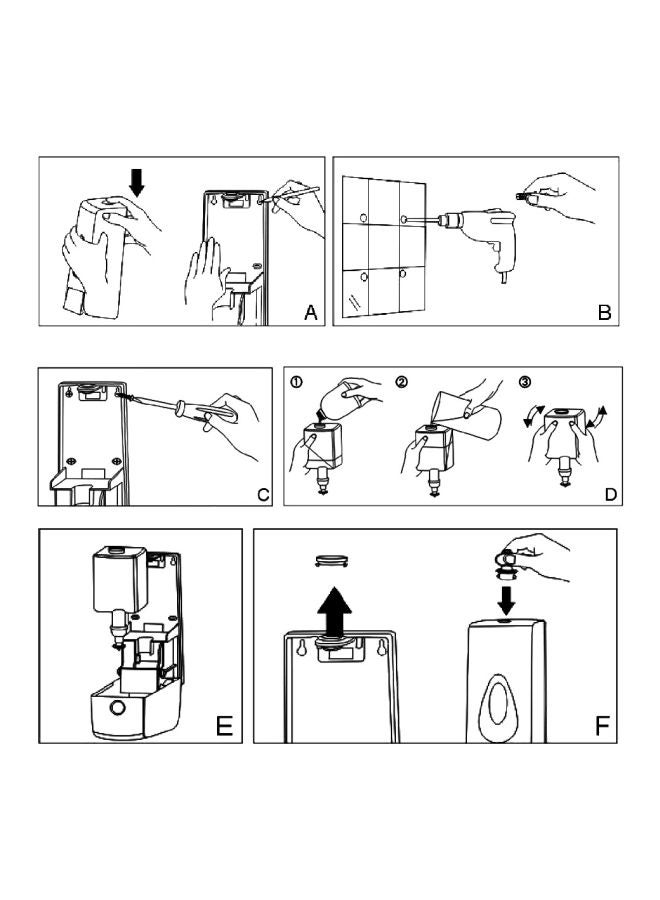 A

B

C

①
②
③
D

E

F