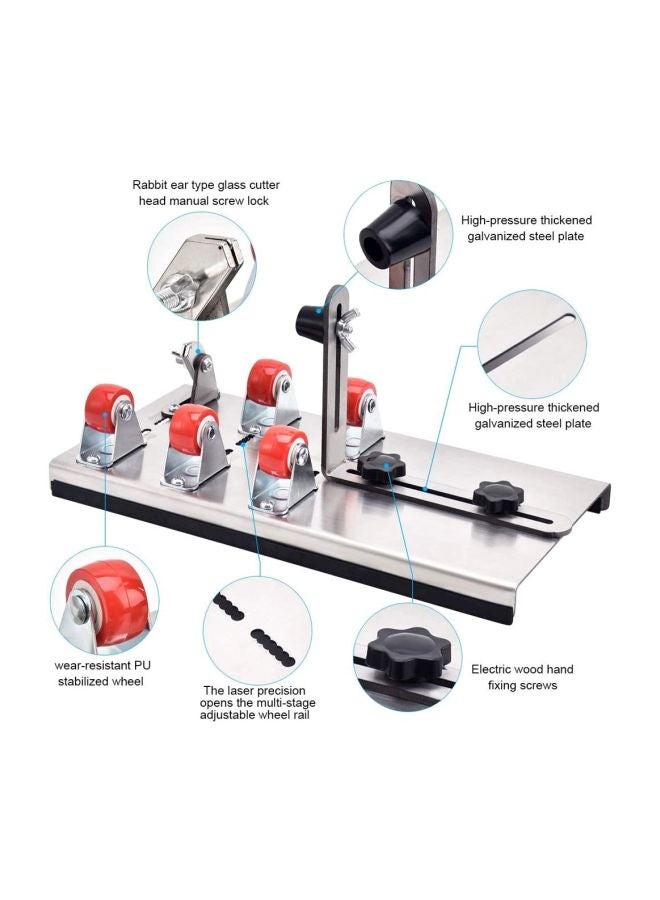 Rabbit ear type glass cutter head manual screw lock

High-pressure thickened galvanized steel plate

High-pressure thickened galvanized steel plate

wear-resistant PU stabilized wheel

The laser precision opens the multi-stage adjustable wheel rail

Electric wood hand fixing screws