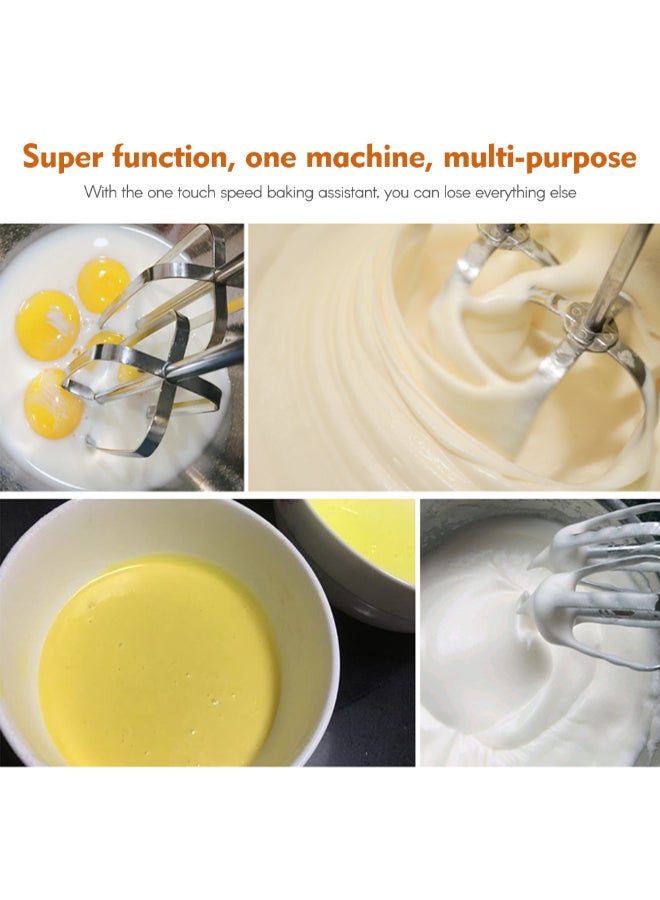 Super function, one machine, multi-purpose

With the one touch speed baking assistant, you can lose everything else