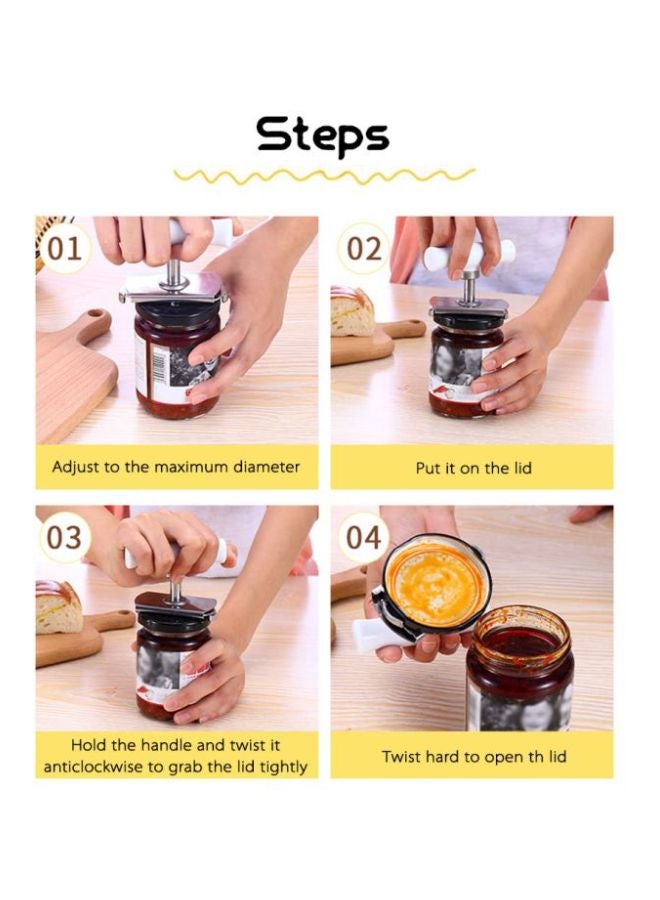 Steps

01

Adjust to the maximum diameter

02

Put it on the lid

03

Hold the handle and twist it anticlockwise to grab the lid tightly

04

Twist hard to open th lid