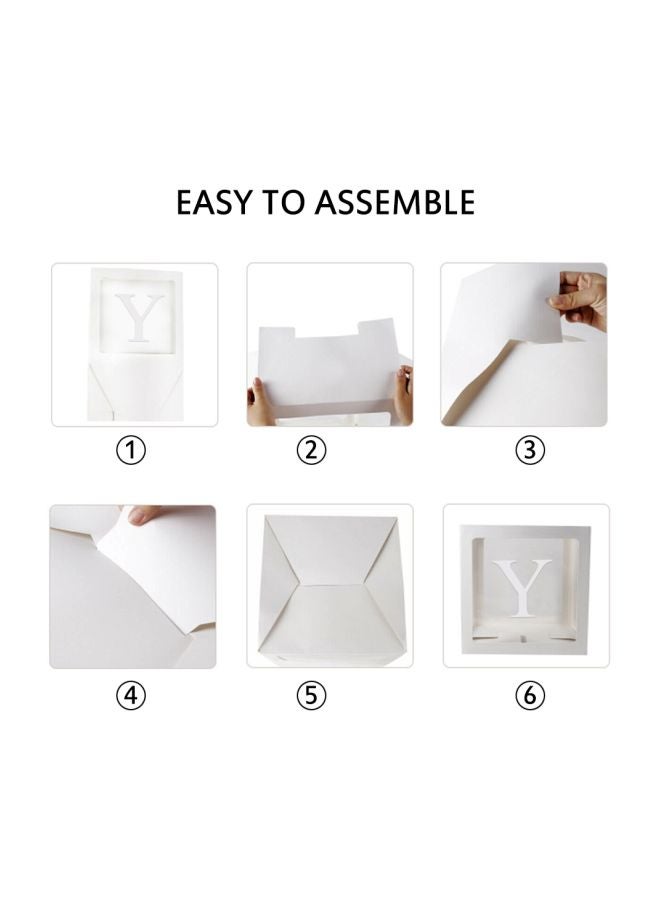 EASY TO ASSEMBLE

Y

①

②

③

④

⑤

Y

⑥